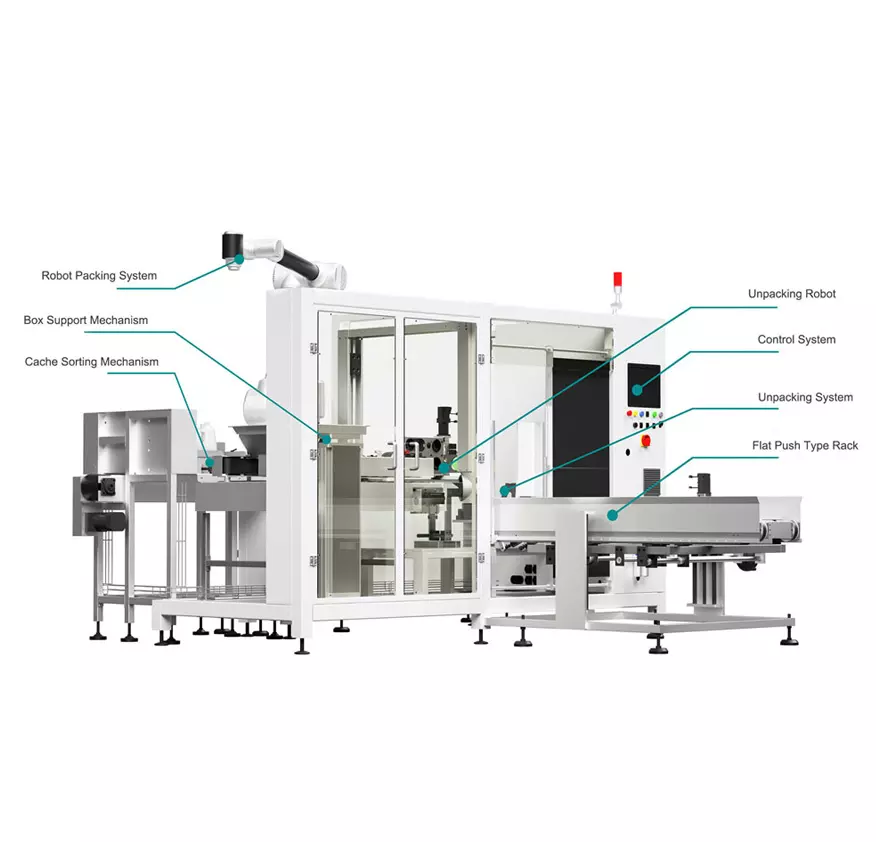 Robot Packing System

Box Support Mechanism

Cache Sorting Mechanism

Unpacking Robot

Control System

Unpacking System

Flat Push Type Rack